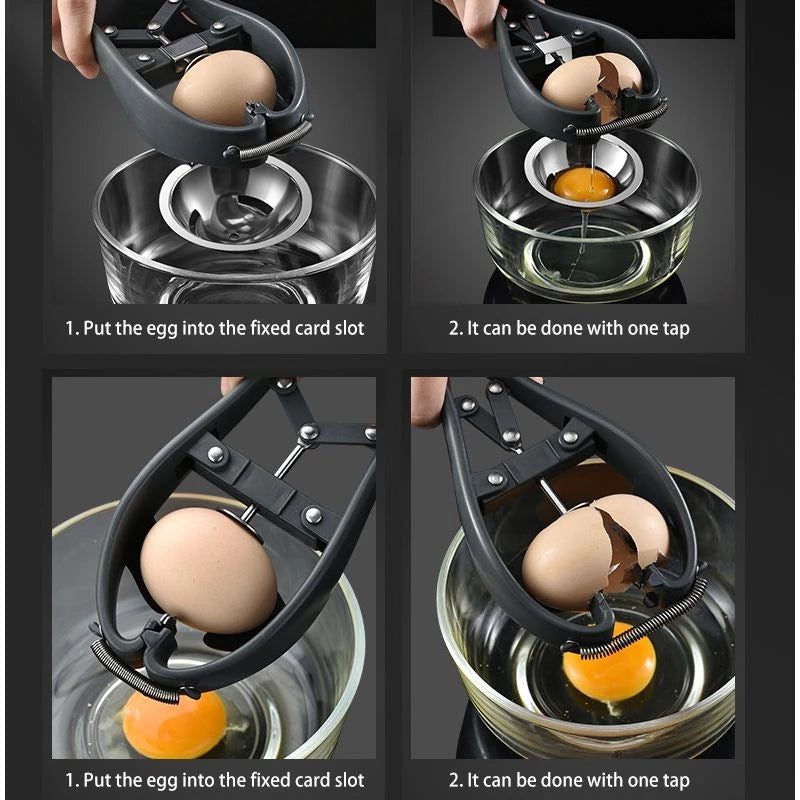 1. Put the egg into the fixed card slot

2. It can be done with one tap

1. Put the egg into the fixed card slot

2. It can be done with one tap