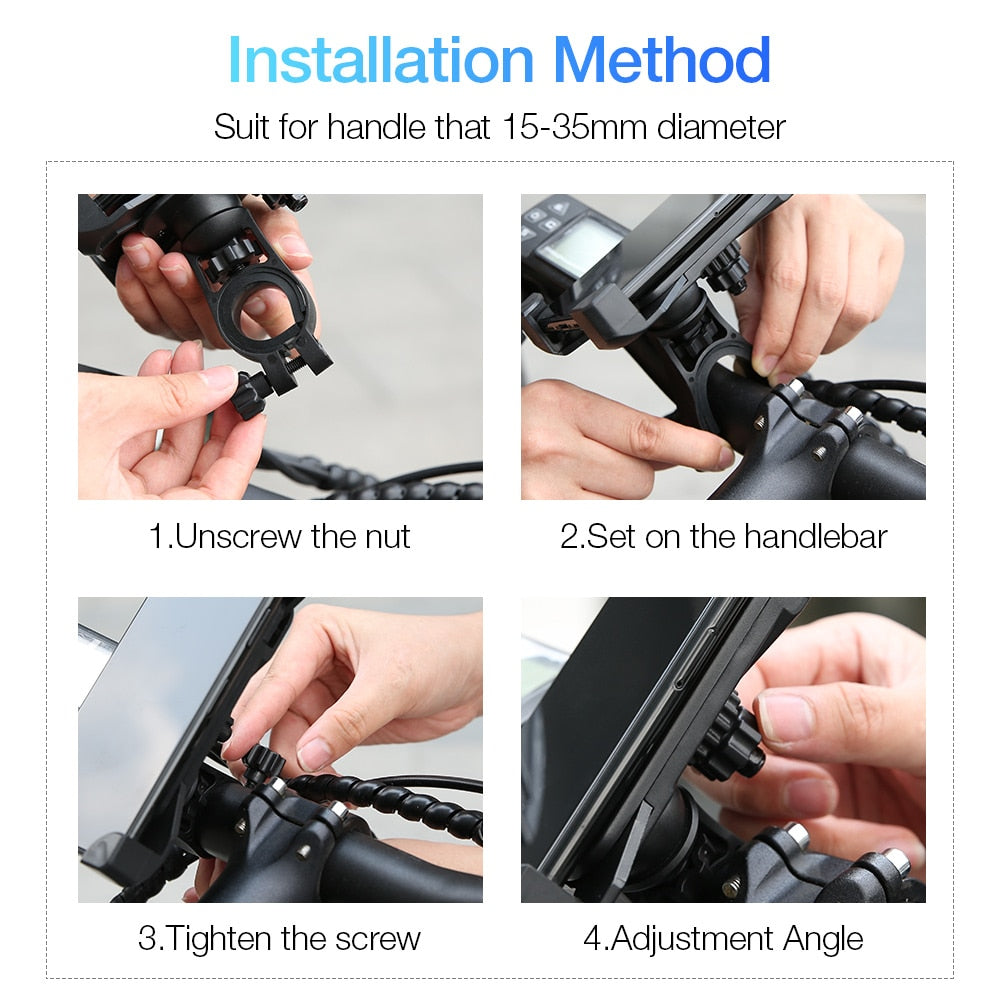 Installation Method

Suit for handle that 15-35mm diameter

1.Unscrew the nut

2.Set on the handlebar

3.Tighten the screw

4.Adjustment Angle