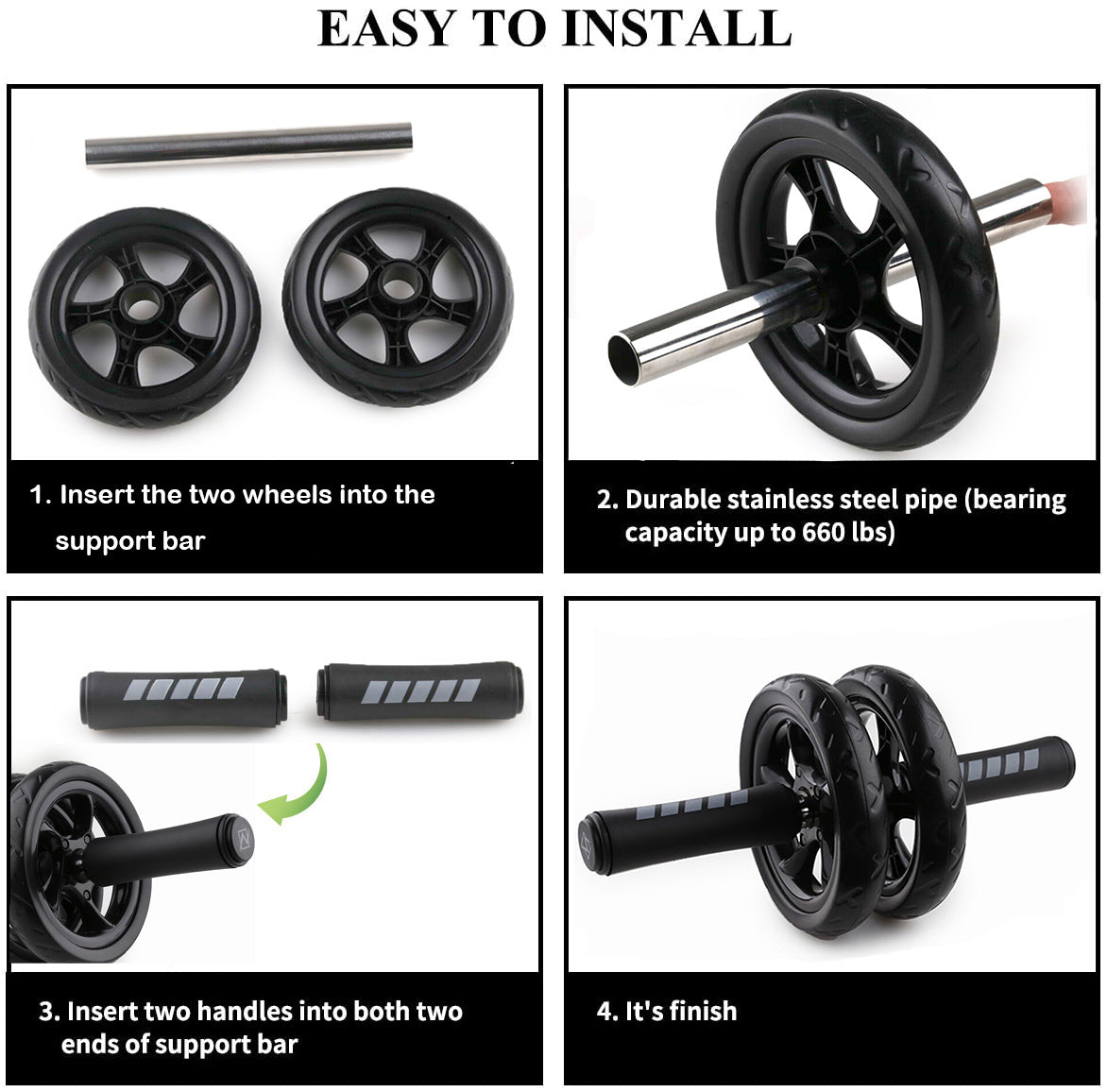 EASY TO INSTALL

1. Insert the two wheels into the support bar

2. Durable stainless steel pipe (bearing capacity up to 660 lbs)

3. Insert two handles into both two ends of support bar

4. It's finish